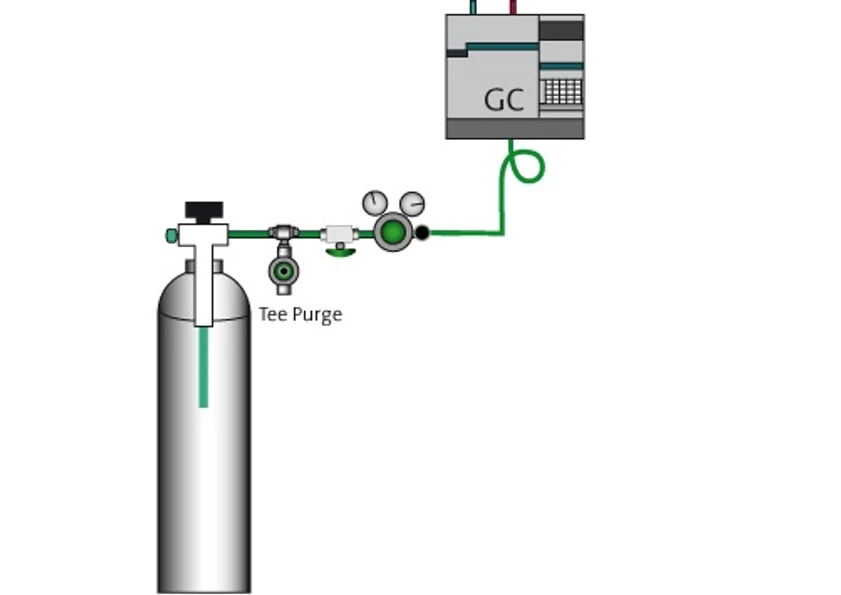 GC

Tee Purge